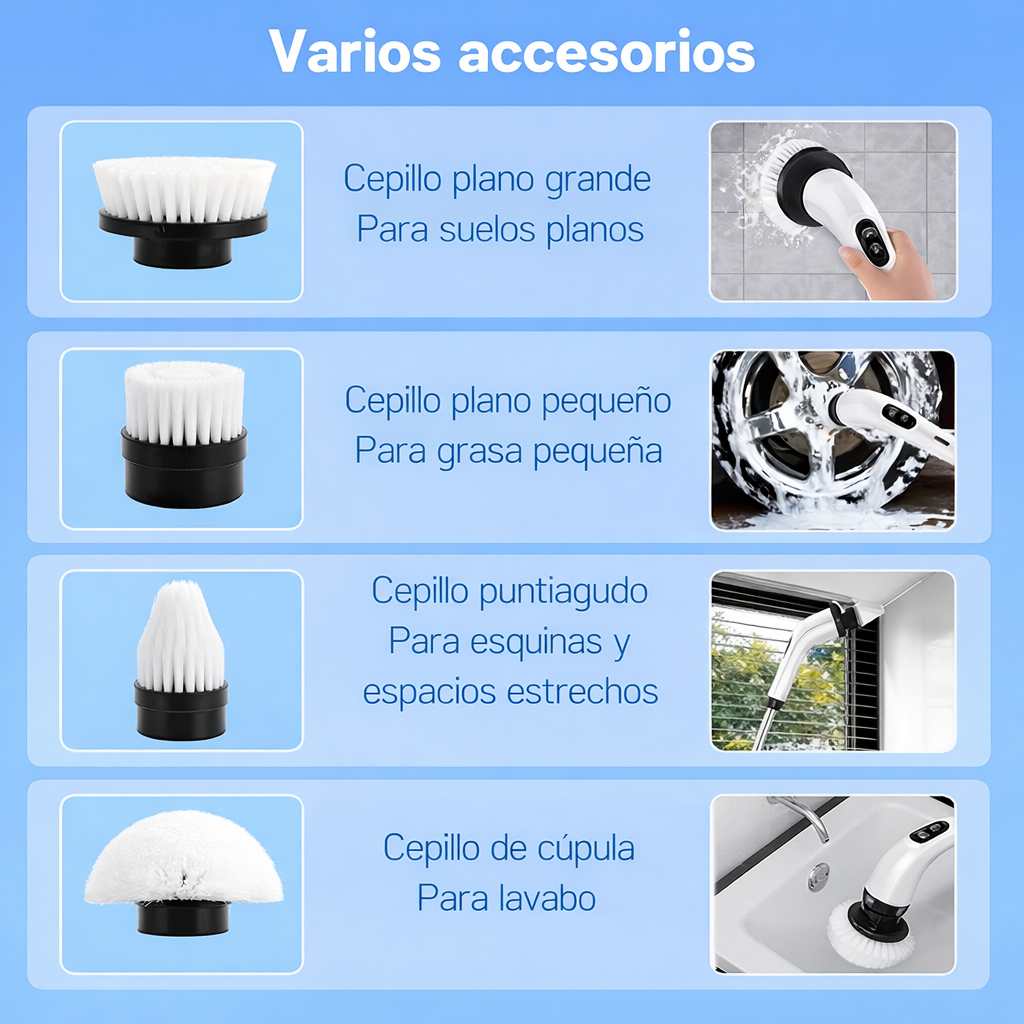 Varios accesorios

Cepillo plano grande
Para suelos planos

Cepillo plano pequeño
Para grasa pequeña

Cepillo puntiagudo
Para esquinas y
espacios estrechos

Cepillo de cúpula
Para lavabo