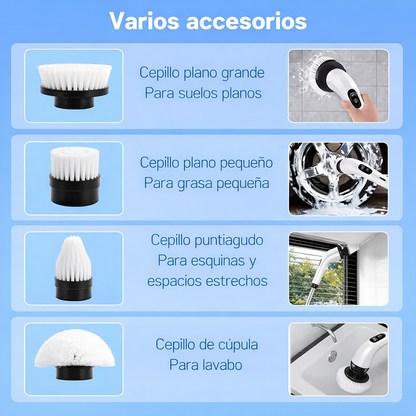 Varios accesorios

Cepillo plano grande
Para suelos planos

Cepillo plano pequeño
Para grasa pequeña

Cepillo puntiagudo
Para esquinas y
espacios estrechos

Cepillo de cúpula
Para lavabo