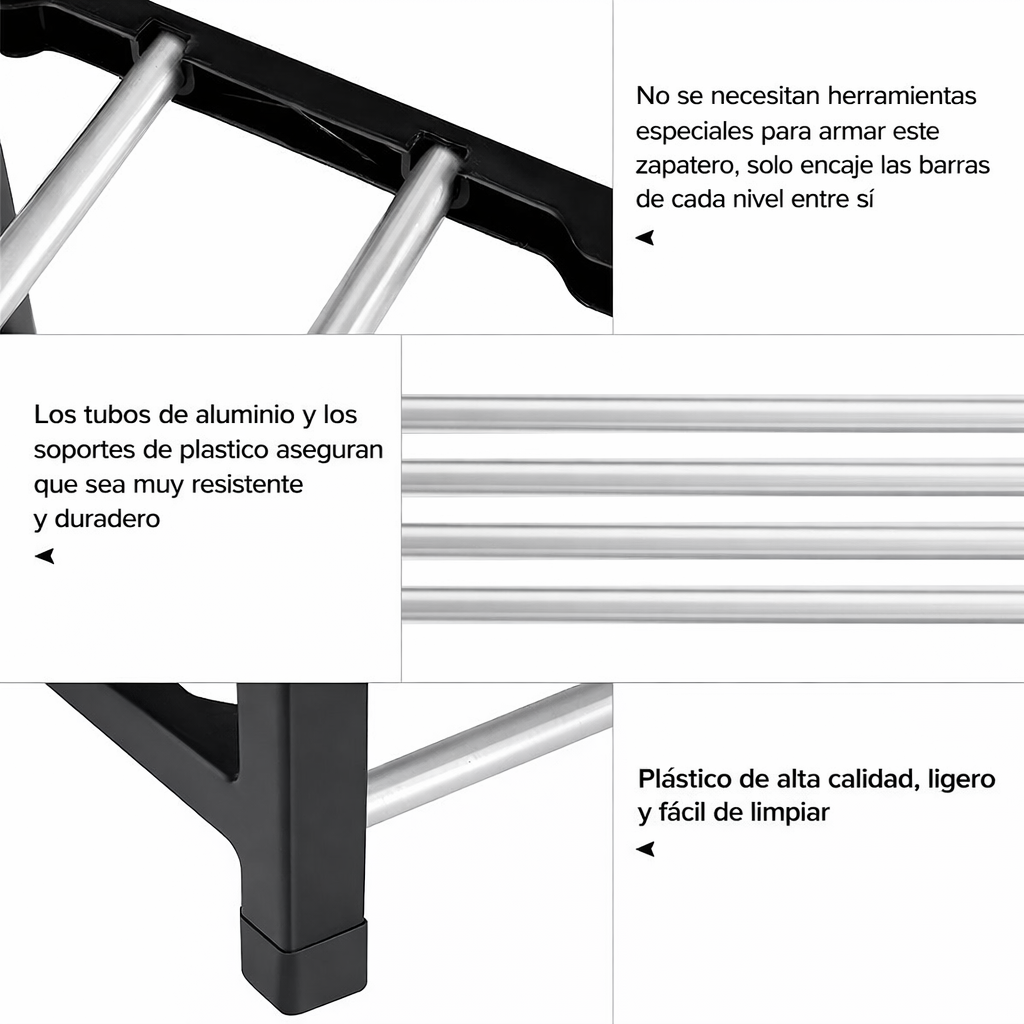 No se necesitan herramientas especiales para armar este zapatero, solo encaje las barras de cada nivel entre sí

Los tubos de aluminio y los soportes de plastico aseguran que sea muy resistente y duradero

Plástico de alta calidad, ligero y fácil de limpiar