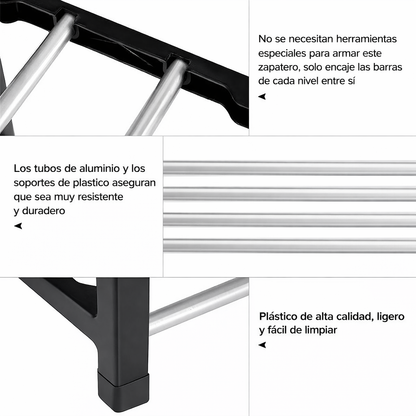 No se necesitan herramientas especiales para armar este zapatero, solo encaje las barras de cada nivel entre sí

Los tubos de aluminio y los soportes de plastico aseguran que sea muy resistente y duradero

Plástico de alta calidad, ligero y fácil de limpiar