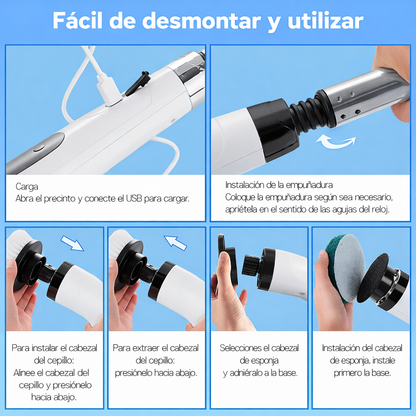 Fácil de desmontar y utilizar

Carga
Abra el precinto y conecte el USB para cargar.

Instalación de la empuñadura
Coloque la empuñadura según sea necesario, apriétela en el sentido de las agujas del reloj.

Para instalar el cabezal del cepillo:
Alinee el cabezal del cepillo y presiónelo hacia abajo.

Para extraer el cabezal del cepillo:
presiónelo hacia abajo.

Selecciones el cabezal de esponja y adhiéralo a la base.

Instalación del cabezal de esponja, instale primero la base.